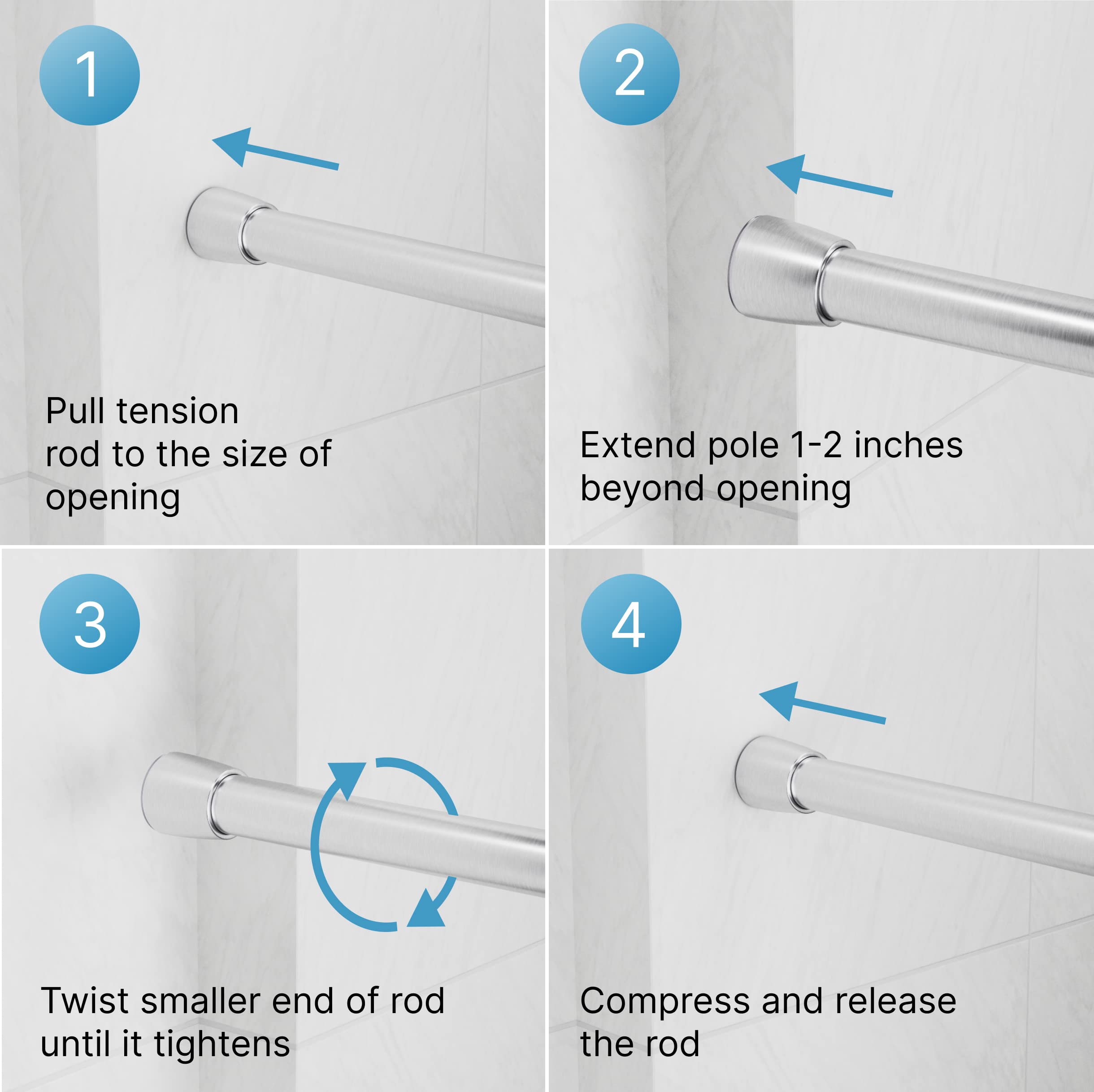 1

Pull tension rod to the size of opening

2

Extend pole 1-2 inches beyond opening

3

Twist smaller end of rod until it tightens

4

Compress and release the rod